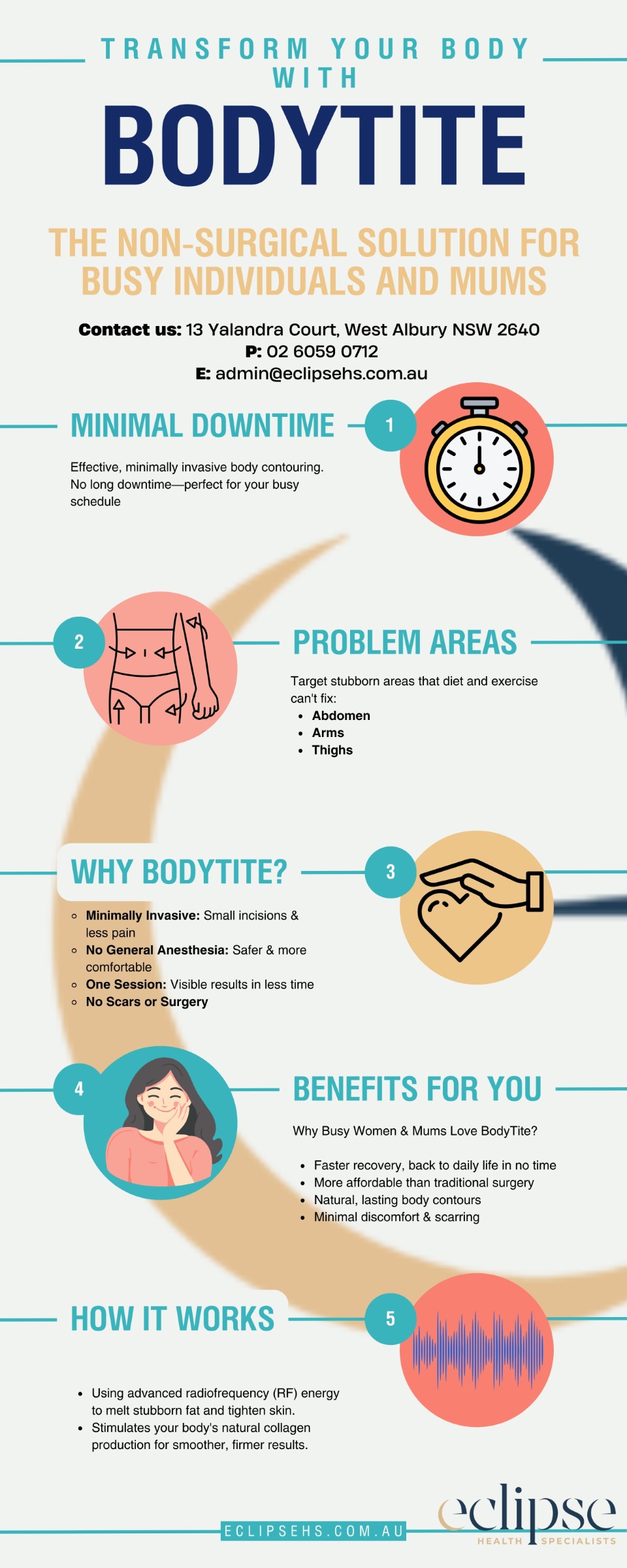 TRANSFORM YOUR BODY WITH

BODYTITE

THE NON-SURGICAL SOLUTION FOR BUSY INDIVIDUALS AND MUMS

Contact us: 13 Yalandra Court, West Albury NSW 2640
P: 02 6059 0712
E: admin@eclipsehs.com.au

MINIMAL DOWNTIME

1

Effective, minimally invasive body contouring. No long downtime—perfect for your busy schedule

2

PROBLEM AREAS

Target stubborn areas that diet and exercise can't fix:
- Abdomen
- Arms
- Thighs

WHY BODYTITE?

3

- Minimally Invasive: Small incisions & less pain
- No General Anesthesia: Safer & more comfortable
- One Session: Visible results in less time
- No Scars or Surgery

4

BENEFITS FOR YOU

Why Busy Women & Mums Love BodyTite?

- Faster recovery, back to daily life in no time
- More affordable than traditional surgery
- Natural, lasting body contours
- Minimal discomfort & scarring

HOW IT WORKS

5

- Using advanced radiofrequency (RF) energy to melt stubborn fat and tighten skin.
- Stimulates your body's natural collagen production for smoother, firmer results.

ECLIPSEHS.COM.AU

eclipse
HEALTH SPECIALISTS